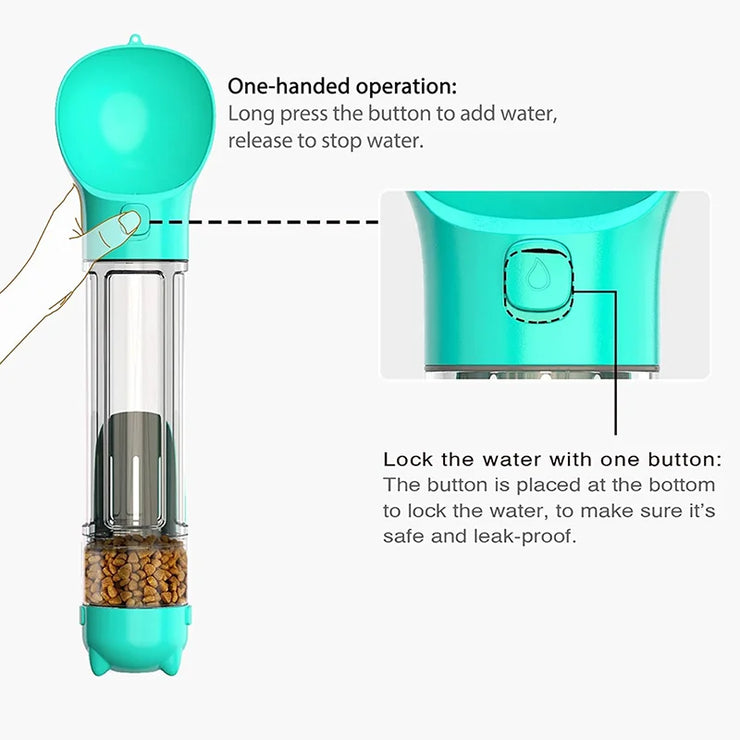 One-handed operation:
Long press the button to add water, release to stop water.

Lock the water with one button:
The button is placed at the bottom to lock the water, to make sure it's safe and leak-proof.