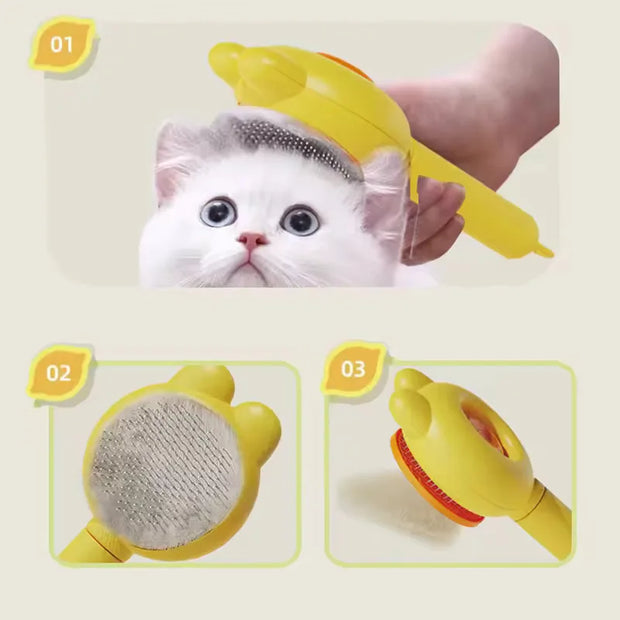 01

02

03